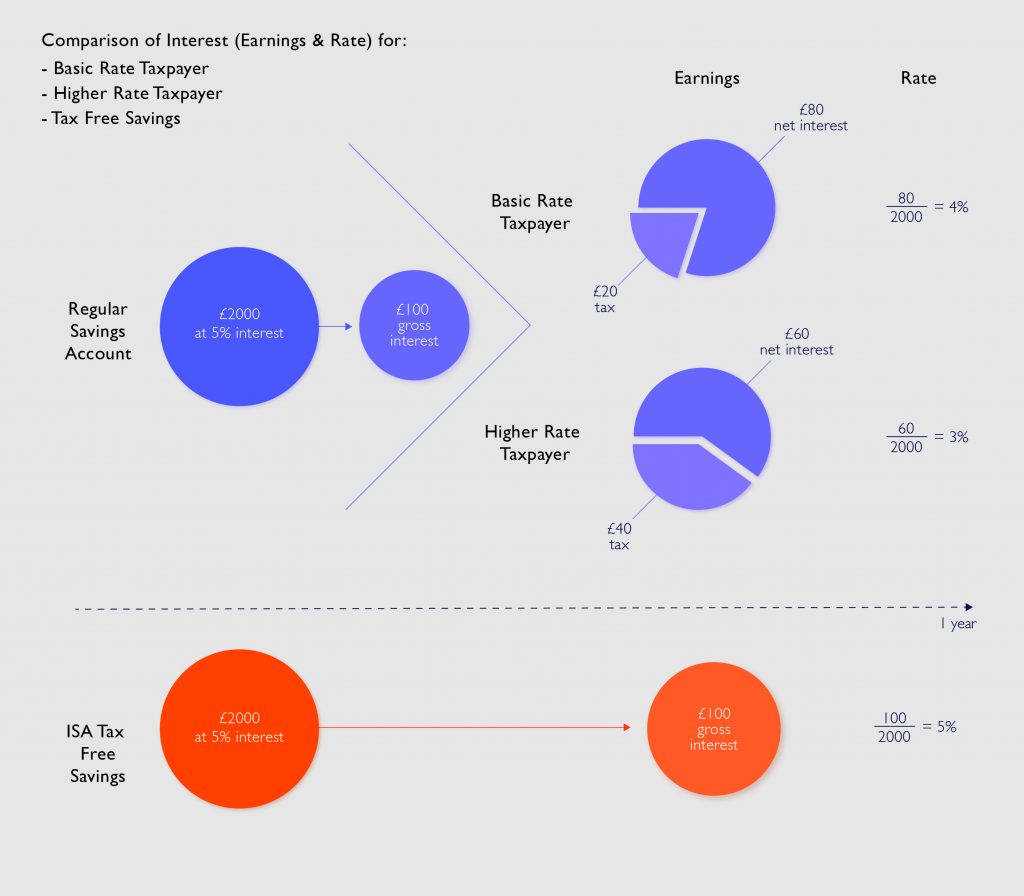 Comparison of Interest (Earnings & Rate) for:
- Basic Rate Taxpayer
- Higher Rate Taxpayer
- Tax Free Savings

Earnings

Rate

Regular Savings Account

£2000 at 5% interest

£100 gross interest

Basic Rate Taxpayer

£80 net interest

£20 tax

$\frac{80}{2000} = 4\%$

Higher Rate Taxpayer

£60 net interest

£40 tax

$\frac{60}{2000} = 3\%$

1 year

ISA Tax Free Savings

£2000 at 5% interest

£100 gross interest

$\frac{100}{2000} = 5\%$